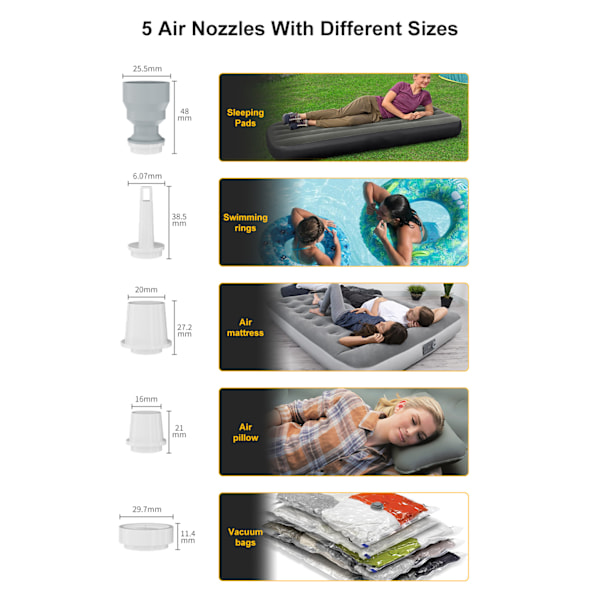 5 Air Nozzles With Different Sizes

25.5mm
48 mm
Sleeping Pads

6.07mm
38.5 mm
Swimming rings

20mm
27.2 mm
Air mattress

16mm
21 mm
Air pillow

29.7mm
11.4 mm
Vacuum bags