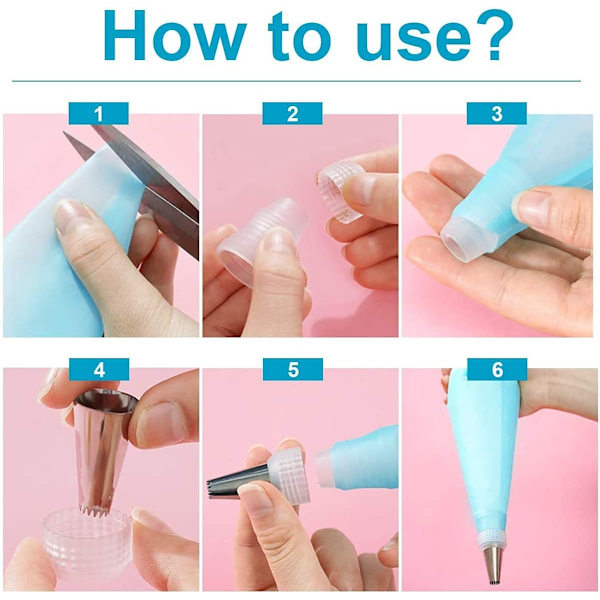 How to use?

1

2

3

4

5

6