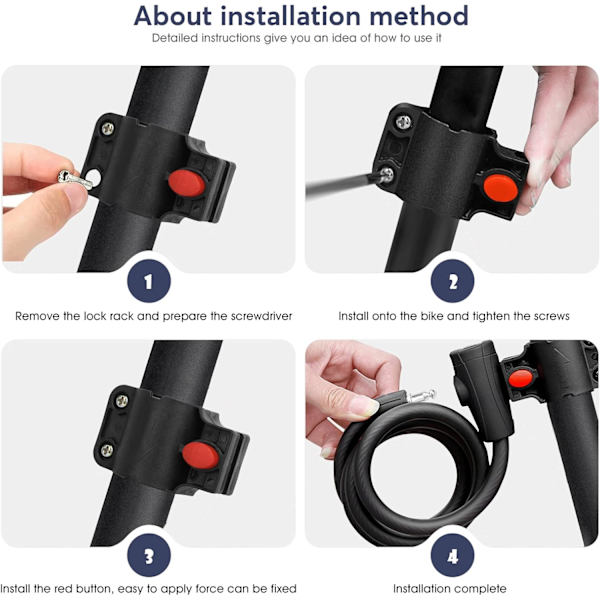 About installation method

Detailed instructions give you an idea of how to use it

1

Remove the lock rack and prepare the screwdriver

2

Install onto the bike and tighten the screws

3

Install the red button, easy to apply force can be fixed

4

Installation complete