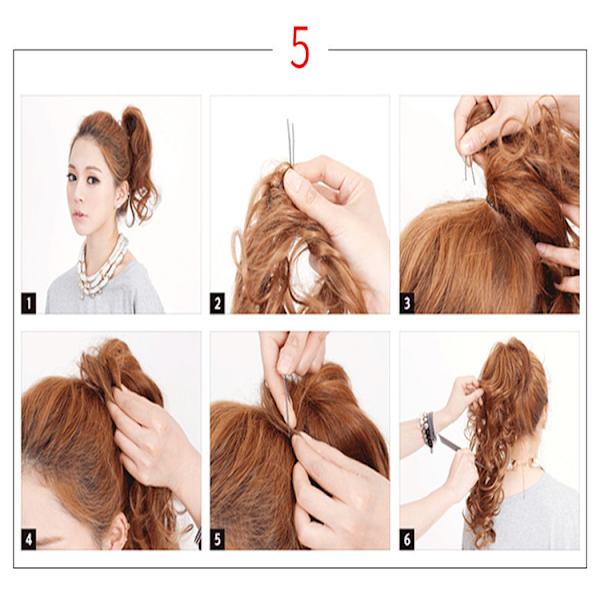 5

1

2

3

4

5

6