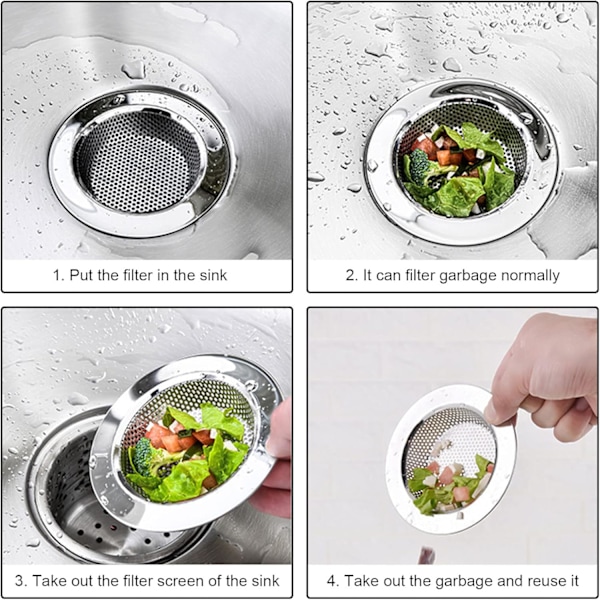 1. Put the filter in the sink

2. It can filter garbage normally

3. Take out the filter screen of the sink

4. Take out the garbage and reuse it