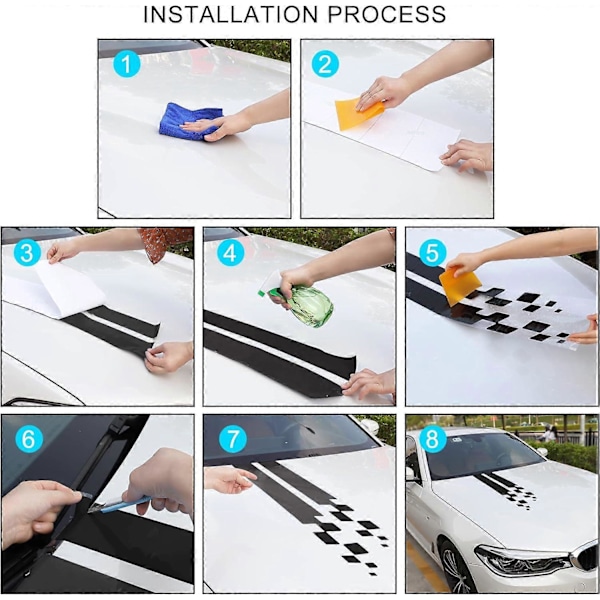 INSTALLATION PROCESS

1

2

3

4

5

6

7

8