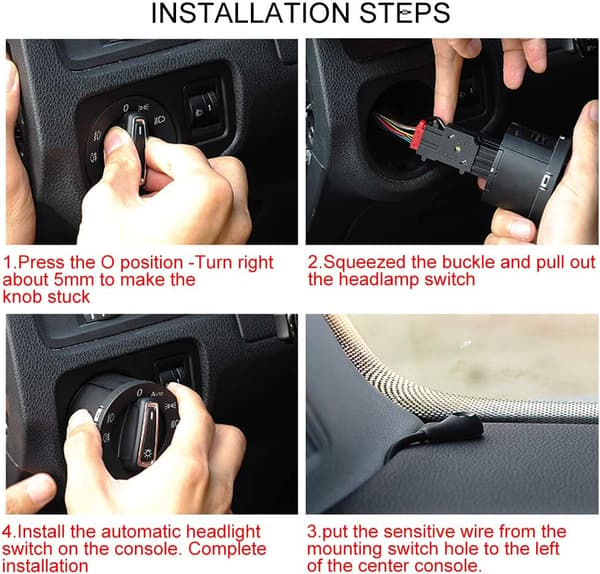 INSTALLATION STEPS

1.Press the O position -Turn right about 5mm to make the knob stuck

2.Squeezed the buckle and pull out the headlamp switch

4.Install the automatic headlight switch on the console. Complete installation

3.put the sensitive wire from the mounting switch hole to the left of the center console.