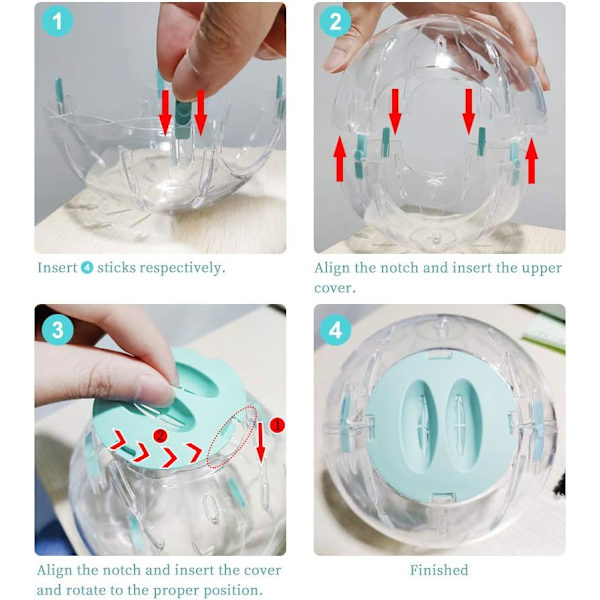 1

Insert 4 sticks respectively.

2

Align the notch and insert the upper cover.

3

2

1

Align the notch and insert the cover and rotate to the proper position.

4

Finished