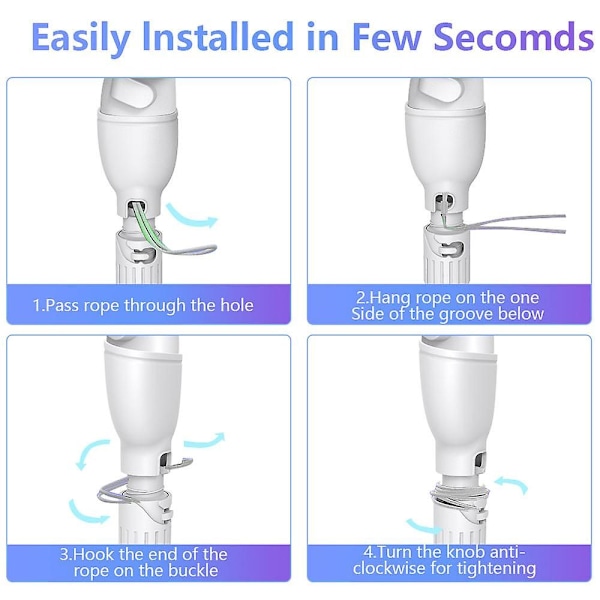 Easily Installed in Few Secomds

1.Pass rope through the hole

2.Hang rope on the one Side of the groove below

3.Hook the end of the rope on the buckle

4.Turn the knob anti-clockwise for tightening