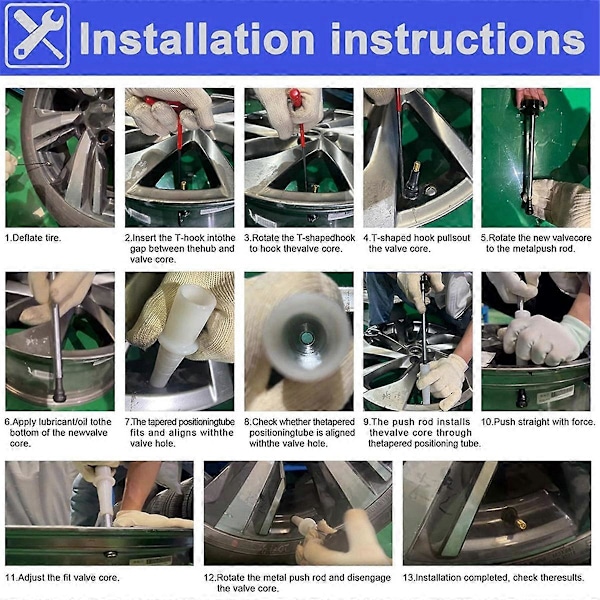 Installation instructions

1.Deflate tire.

2.Insert the T-hook intothe gap between thehub and valve core.

3.Rotate the T-shapedhook to hook thevalve core.

4.T-shaped hook pullsout the valve core.

5.Rotate the new valvecore to the metalpush rod.

6.Apply lubricant/oil tothe bottom of the newvalve core.

7.The tapered positioningtube fits and aligns withthe valve hole.

8.Check whether thetapered positioningtube is aligned withthe valve hole.

9.The push rod installs thevalve core through thetapered positioning tube.

10.Push straight with force.

11.Adjust the fit valve core.

12.Rotate the metal push rod and disengage the valve core.

13.Installation completed, check theresults.