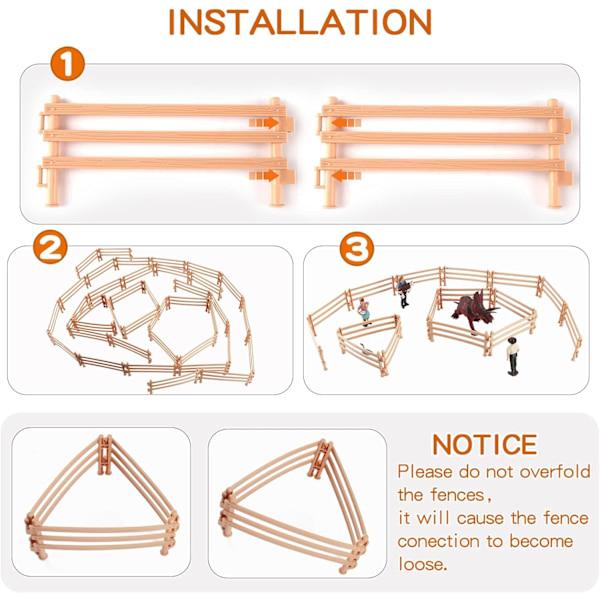 INSTALLATION

1

2

3

NOTICE
Please do not overfold the fences,
it will cause the fence conection to become loose.