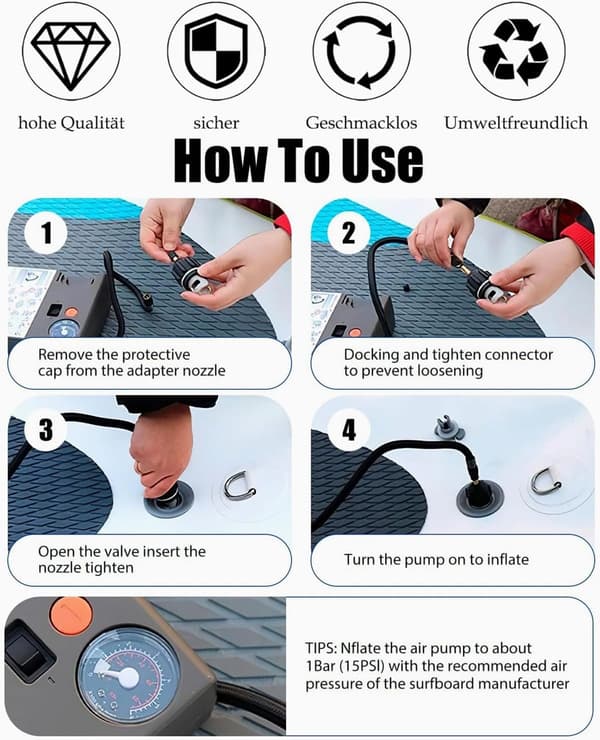 hohe Qualität

sicher

Geschmacklos

Umweltfreundlich

How To Use

1

Remove the protective cap from the adapter nozzle

2

Docking and tighten connector to prevent loosening

3

Open the valve insert the nozzle tighten

4

Turn the pump on to inflate

TIPS: Nflate the air pump to about 1Bar (15PSI) with the recommended air pressure of the surfboard manufacturer