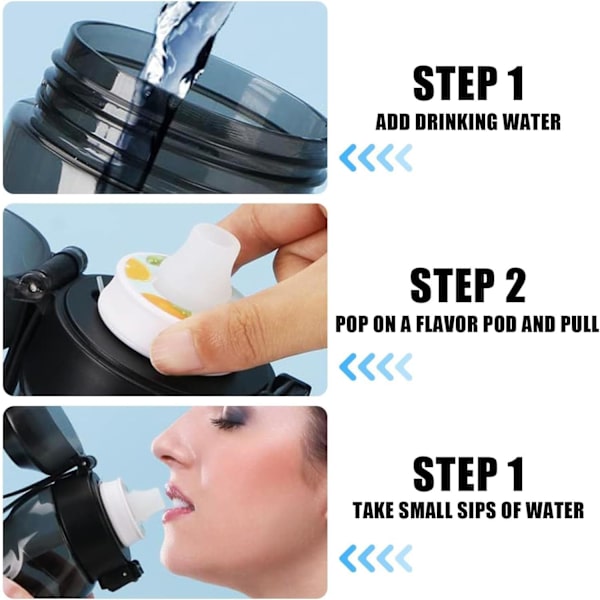 STEP 1
ADD DRINKING WATER

STEP 2
POP ON A FLAVOR POD AND PULL

STEP 1
TAKE SMALL SIPS OF WATER