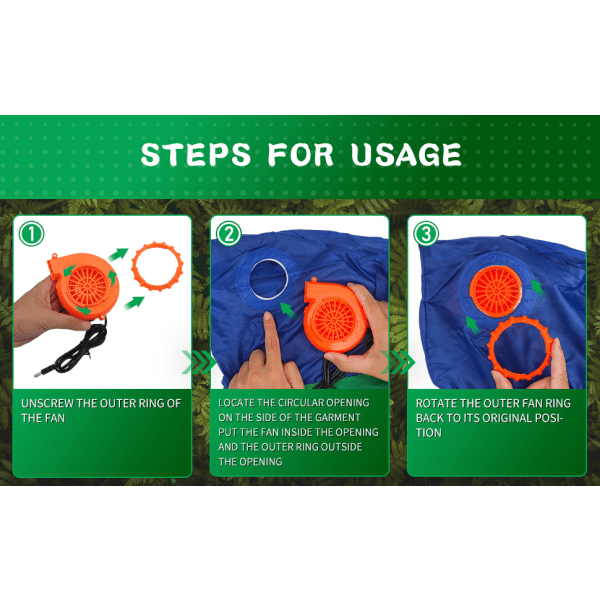 STEPS FOR USAGE

1

UNSCREW THE OUTER RING OF THE FAN

2

LOCATE THE CIRCULAR OPENING ON THE SIDE OF THE GARMENT PUT THE FAN INSIDE THE OPENING AND THE OUTER RING OUTSIDE THE OPENING

3

ROTATE THE OUTER FAN RING BACK TO ITS ORIGINAL POSITION