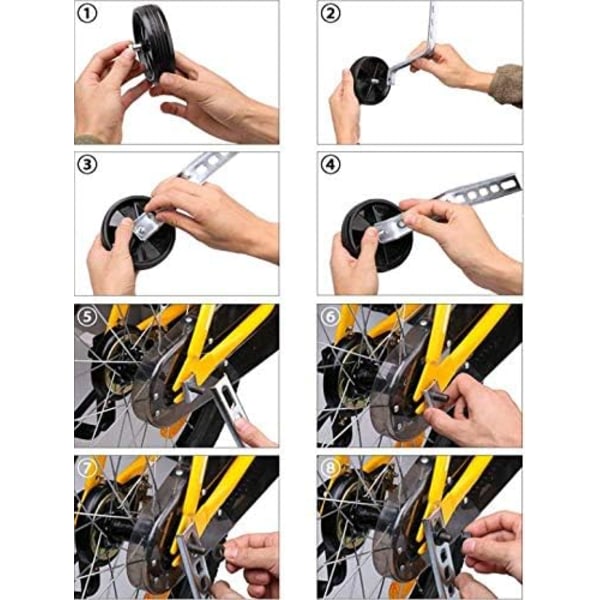 ①
②
③
④
⑤
⑥
⑦
⑧