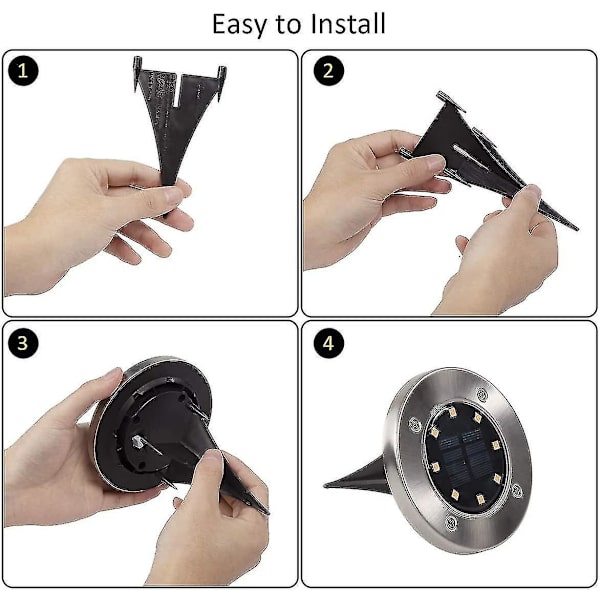 Easy to Install

1

2

3

4