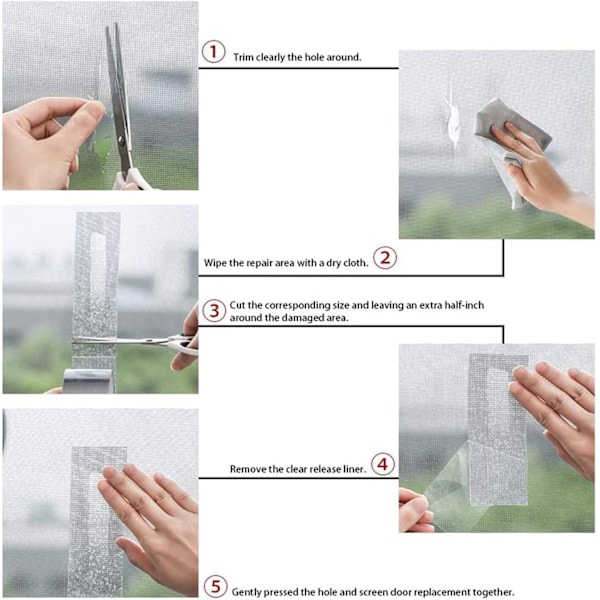 1 Trim clearly the hole around.

Wipe the repair area with a dry cloth. 2

3 Cut the corresponding size and leaving an extra half-inch around the damaged area.

Remove the clear release liner. 4

5 Gently pressed the hole and screen door replacement together.