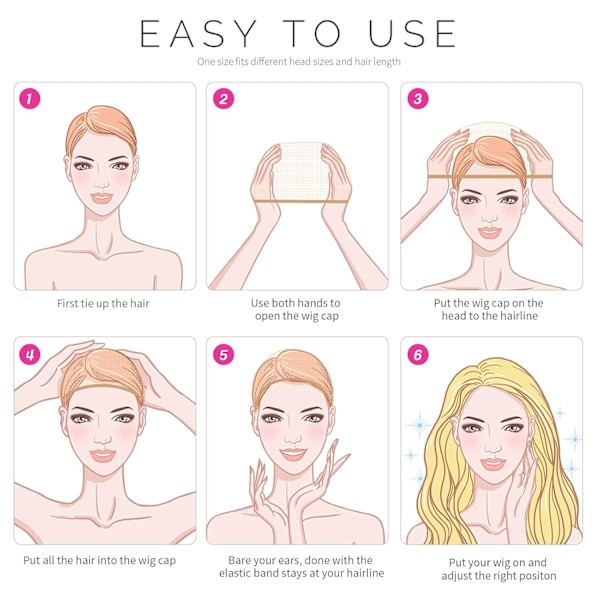 EASY TO USE

One size fits different head sizes and hair length

1

First tie up the hair

2

Use both hands to open the wig cap

3

Put the wig cap on the head to the hairline

4

Put all the hair into the wig cap

5

Bare your ears, done with the elastic band stays at your hairline

6

Put your wig on and adjust the right positon