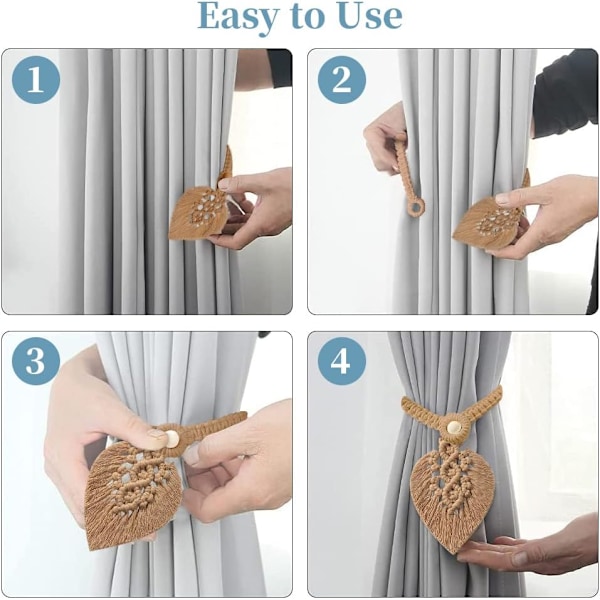 Easy to Use

1

2

3

4