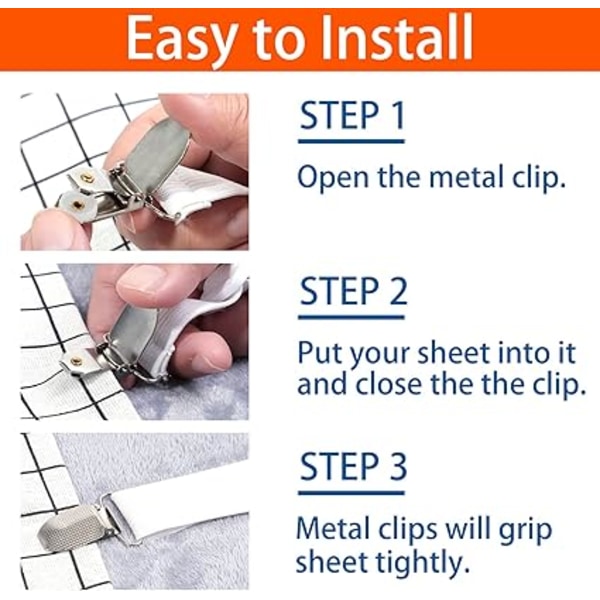 Easy to Install

STEP 1

Open the metal clip.

STEP 2

Put your sheet into it and close the the clip.

STEP 3

Metal clips will grip sheet tightly.