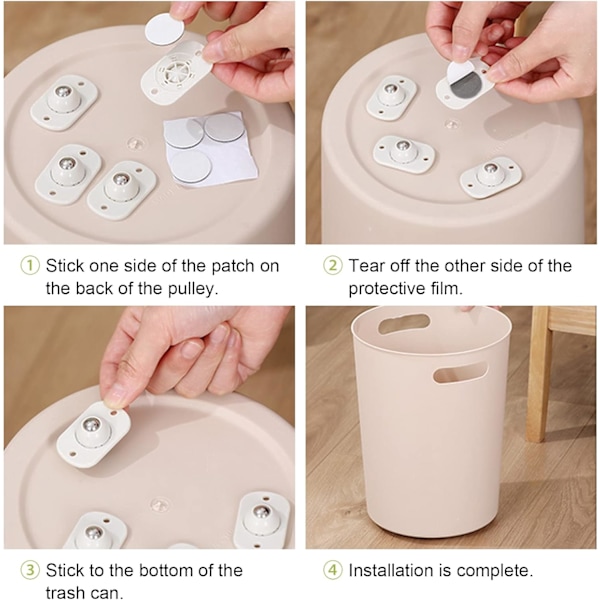 ① Stick one side of the patch on the back of the pulley.

② Tear off the other side of the protective film.

③ Stick to the bottom of the trash can.

④ Installation is complete.