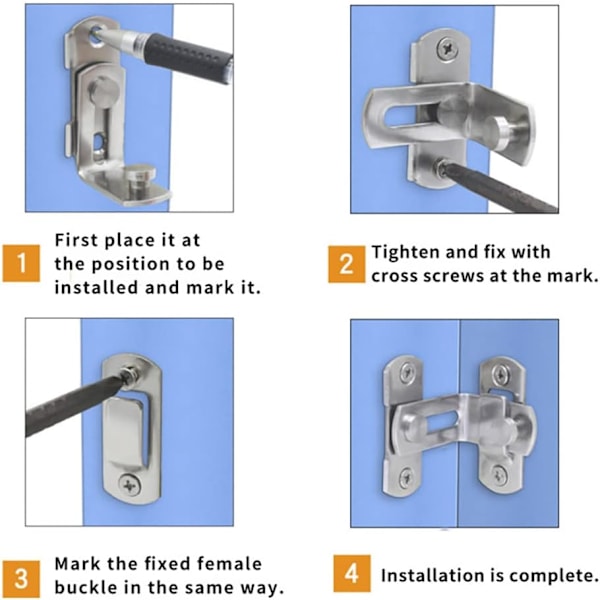 1 First place it at the position to be installed and mark it.

2 Tighten and fix with cross screws at the mark.

3 Mark the fixed female buckle in the same way.

4 Installation is complete.