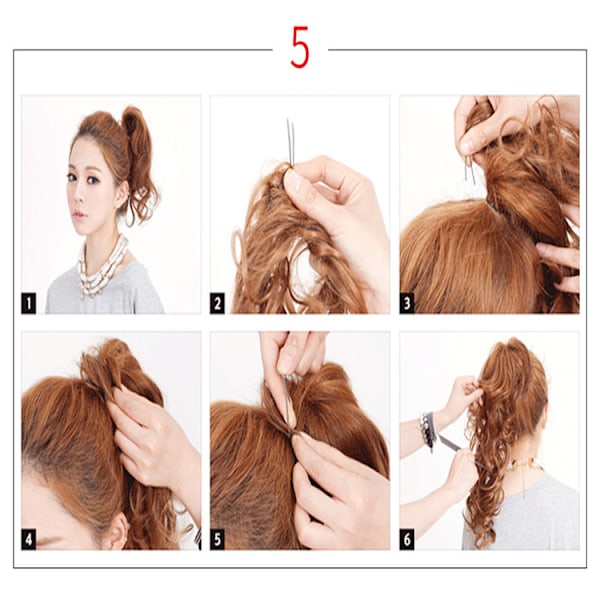 5

1

2

3

4

5

6