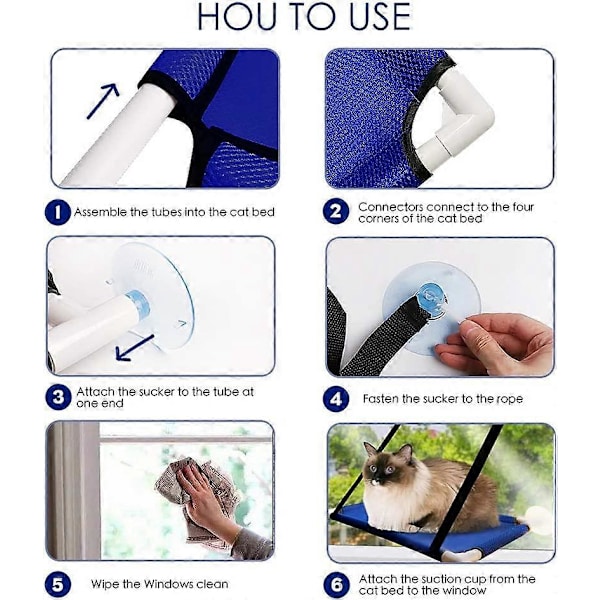 HOU TO USE

1 Assemble the tubes into the cat bed

2 Connectors connect to the four corners of the cat bed

3 Attach the sucker to the tube at one end

4 Fasten the sucker to the rope

5 Wipe the Windows clean

6 Attach the suction cup from the cat bed to the window