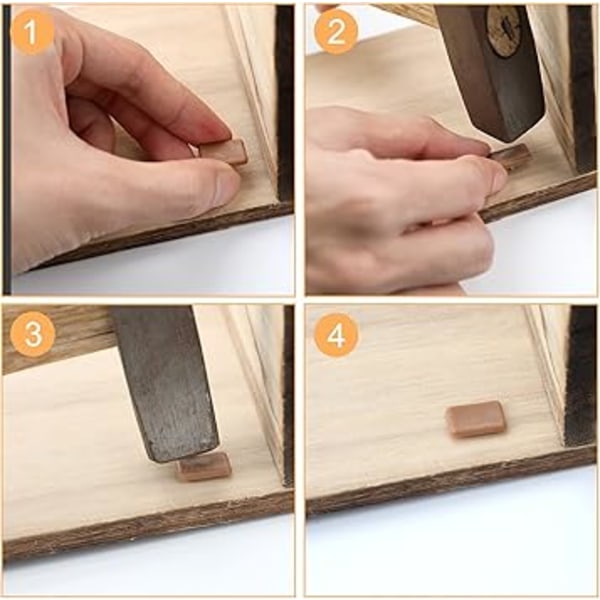 1

2

3

4