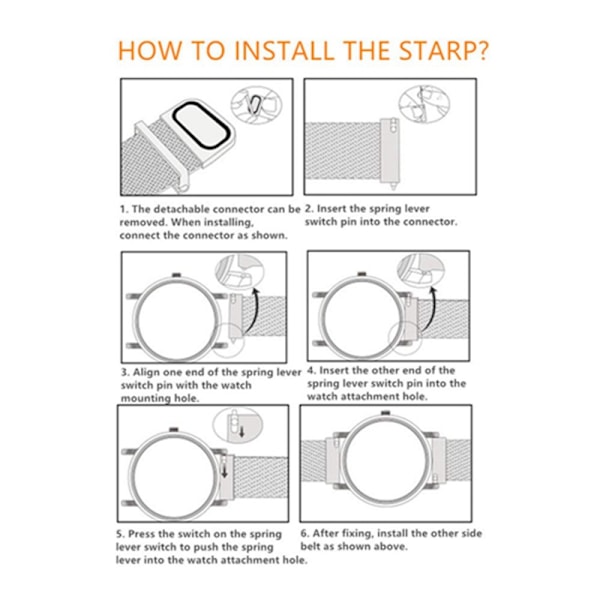 HOW TO INSTALL THE STARP?

1. The detachable connector can be removed. When installing, connect the connector as shown.

2. Insert the spring lever switch pin into the connector.

3. Align one end of the spring lever switch pin with the watch mounting hole.

4. Insert the other end of the spring lever switch pin into the watch attachment hole.

5. Press the switch on the spring lever switch to push the spring lever into the watch attachment hole.

6. After fixing, install the other side belt as shown above.