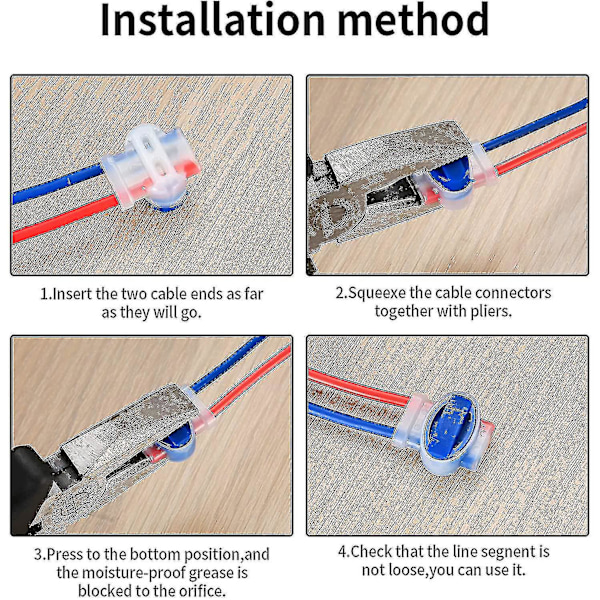 Installation method

1.Insert the two cable ends as far as they will go.

2.Squeexe the cable connectors together with pliers.

3.Press to the bottom position,and the moisture-proof grease is blocked to the orifice.

4.Check that the line segnent is not loose,you can use it.