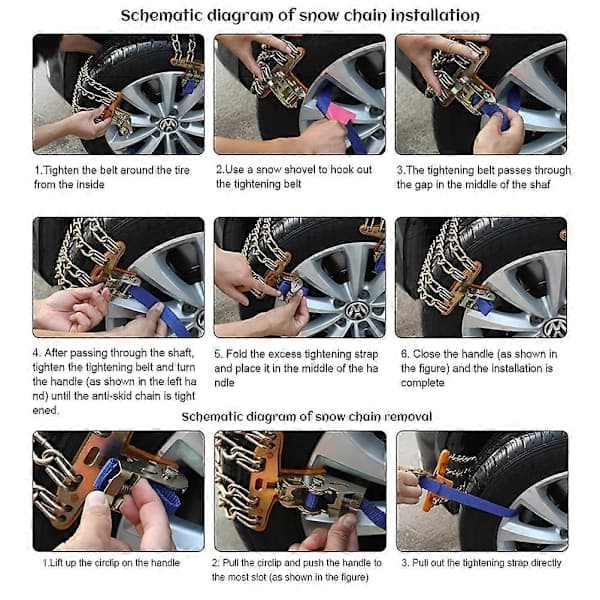 Schematic diagram of snow chain installation

1.Tighten the belt around the tire from the inside

2.Use a snow shovel to hook out the tightening belt

3.The tightening belt passes through the gap in the middle of the shaf

4. After passing through the shaft, tighten the tightening belt and turn the handle (as shown in the left ha nd) until the anti-skid chain is tight ened.

5. Fold the excess tightening strap and place it in the middle of the ha ndle

6. Close the handle (as shown in the figure) and the installation is complete

Schematic diagram of snow chain removal

1.Lift up the circlip on the handle

2. Pull the circlip and push the handle to the most slot (as shown in the figure)

3. Pull out the tightening strap directly