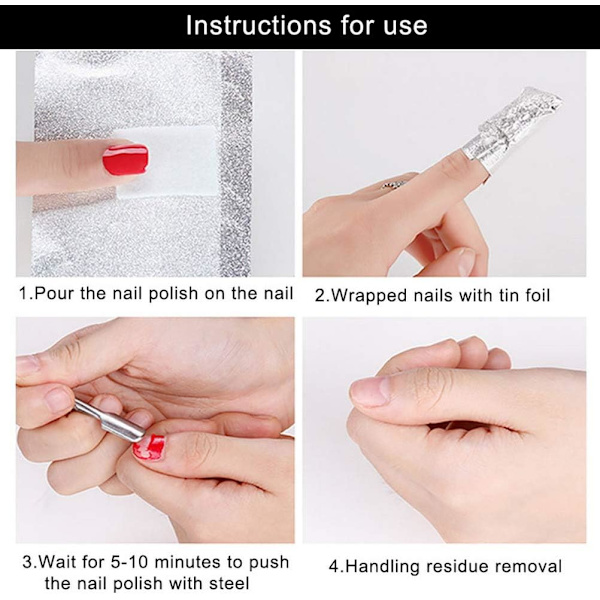 Instructions for use

1.Pour the nail polish on the nail

2.Wrapped nails with tin foil

3.Wait for 5-10 minutes to push the nail polish with steel

4.Handling residue removal