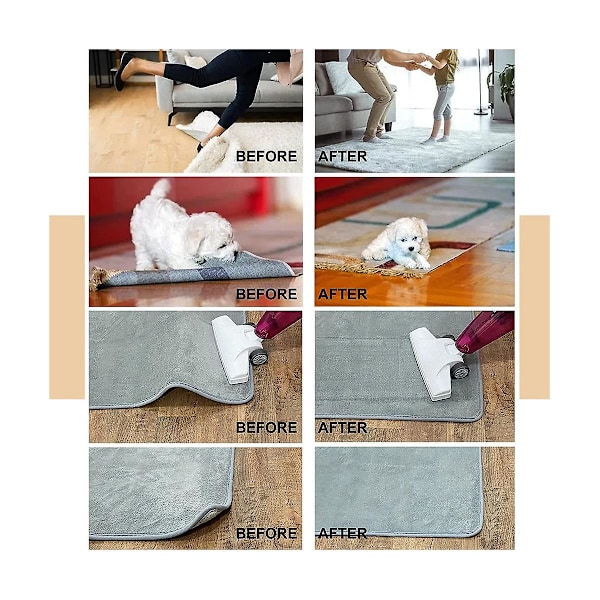 BEFORE

AFTER

BEFORE

AFTER

BEFORE

AFTER

BEFORE

AFTER