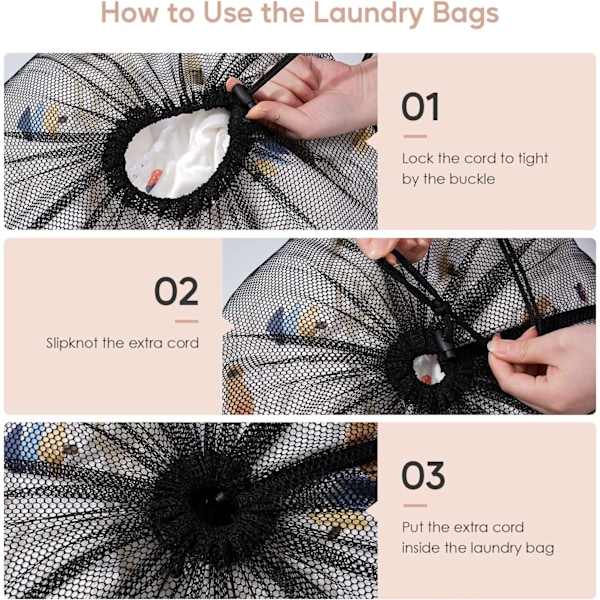 How to Use the Laundry Bags

01

Lock the cord to tight by the buckle

02

Slipknot the extra cord

03

Put the extra cord inside the laundry bag