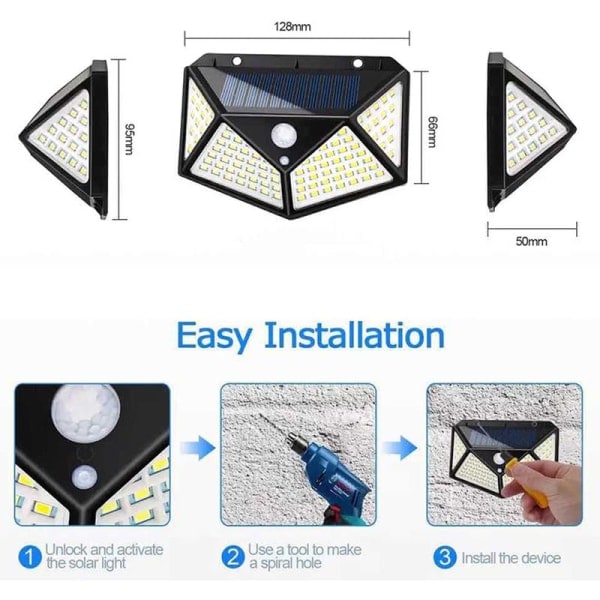 128mm

95mm

66mm

50mm

Easy Installation

1 Unlock and activate the solar light

2 Use a tool to make a spiral hole

3 Install the device