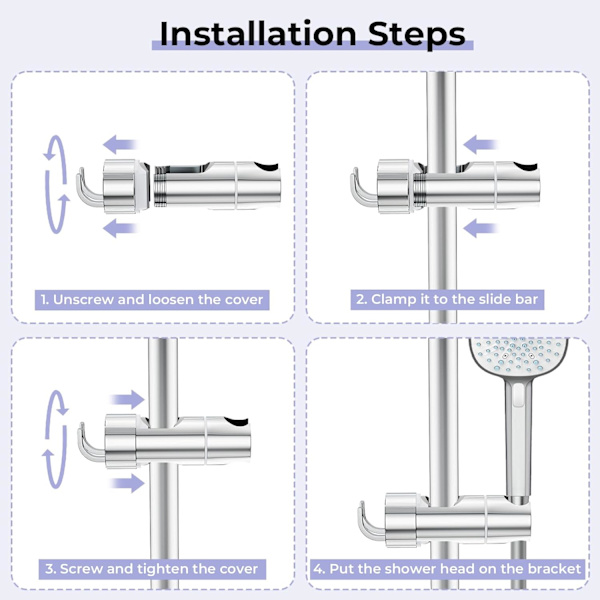 Installation Steps

1. Unscrew and loosen the cover

2. Clamp it to the slide bar

3. Screw and tighten the cover

4. Put the shower head on the bracket