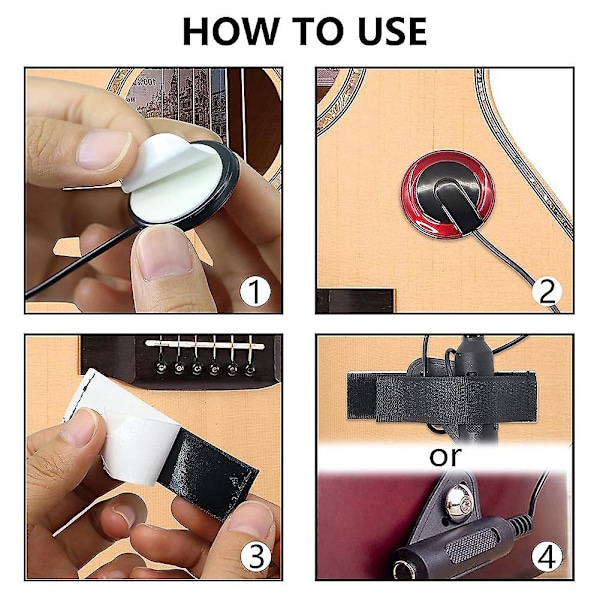 HOW TO USE

1

2

3

or

4