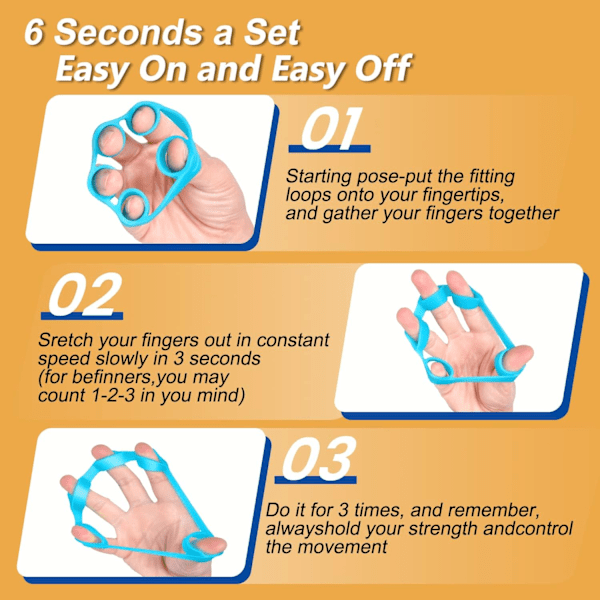 6 Seconds a Set
Easy On and Easy Off

01

Starting pose-put the fitting loops onto your fingertips, and gather your fingers together

02

Sretch your fingers out in constant speed slowly in 3 seconds (for befinners,you may count 1-2-3 in you mind)

03

Do it for 3 times, and remember, alwayshold your strength andcontrol the movement