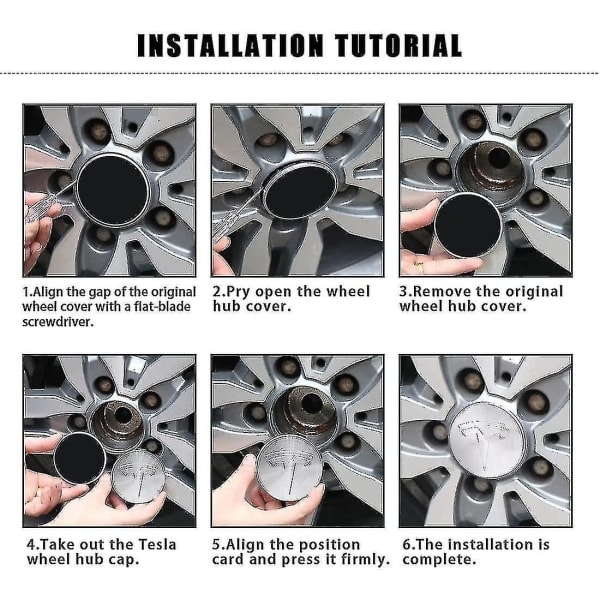 INSTALLATION TUTORIAL

1.Align the gap of the original wheel cover with a flat-blade screwdriver.

2.Pry open the wheel hub cover.

3.Remove the original wheel hub cover.

4.Take out the Tesla wheel hub cap.

5.Align the position card and press it firmly.

6.The installation is complete.