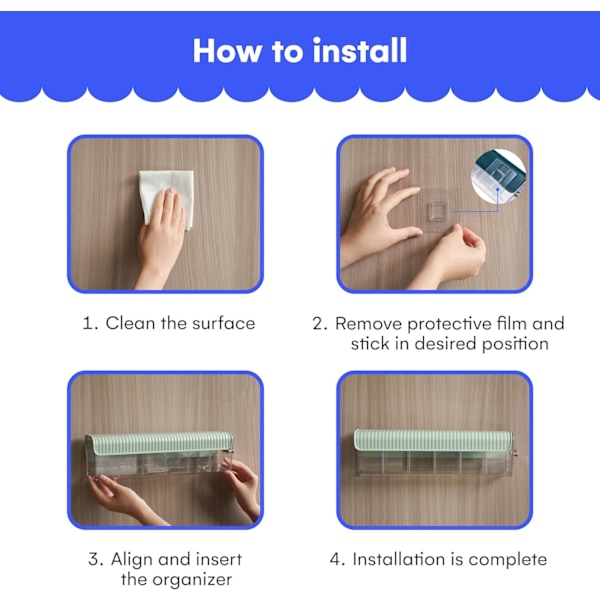 How to install

1. Clean the surface

2. Remove protective film and stick in desired position

3. Align and insert the organizer

4. Installation is complete