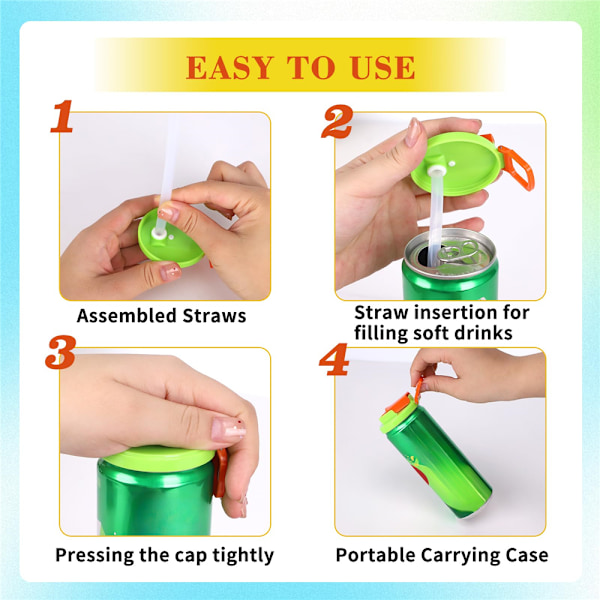 EASY TO USE

1

Assembled Straws

2

Straw insertion for filling soft drinks

3

Pressing the cap tightly

4

Portable Carrying Case