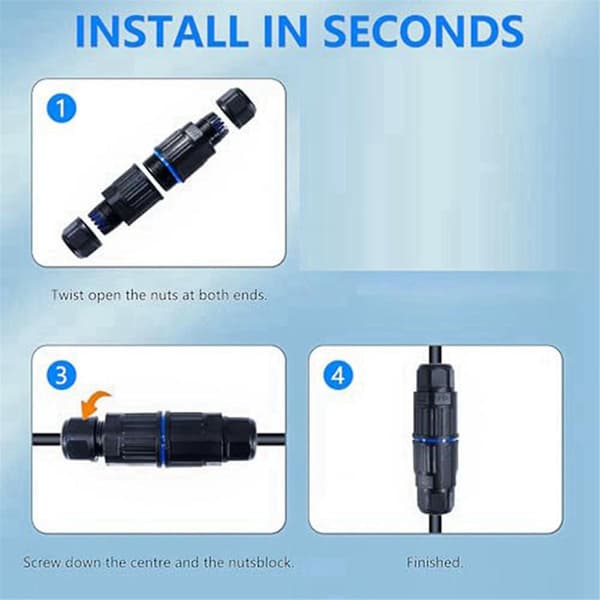 INSTALL IN SECONDS

1

Twist open the nuts at both ends.

3

Screw down the centre and the nutsblock.

4

Finished.