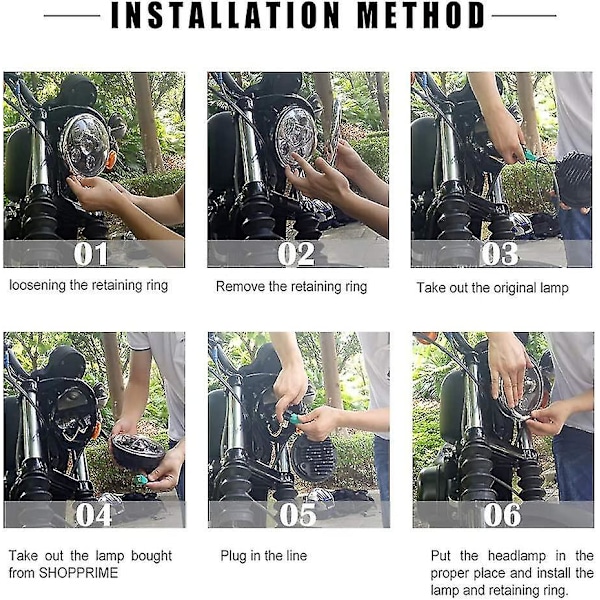 INSTALLATION METHOD

01

loosening the retaining ring

02

Remove the retaining ring

03

Take out the original lamp

04

Take out the lamp bought from SHOPPRIME

05

Plug in the line

06

Put the headlamp in the proper place and install the lamp and retaining ring.