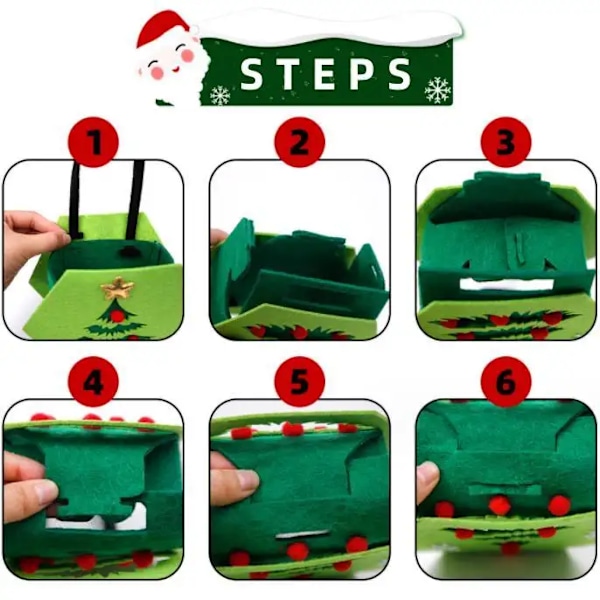 STEPS

1

2

3

4

5

6