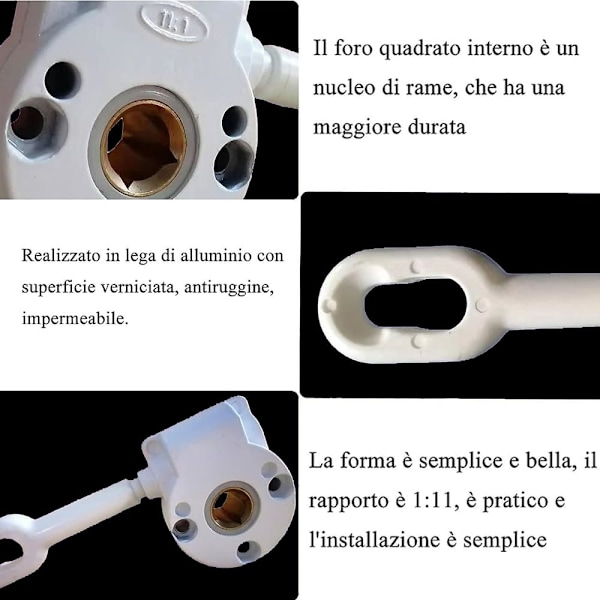 11:1

Il foro quadrato interno è un nucleo di rame, che ha una maggiore durata

Realizzato in lega di alluminio con superficie verniciata, antiruggine, impermeabile.

La forma è semplice e bella, il rapporto è 1:11, è pratico e l'installazione è semplice