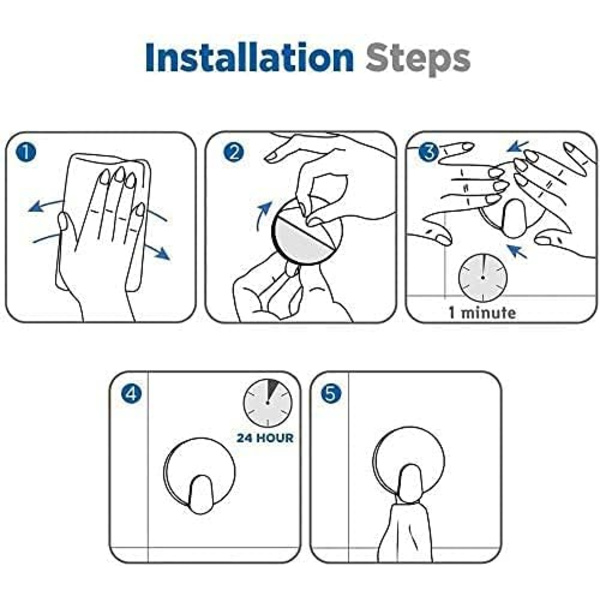 Installation Steps

1

2

3

1 minute

4

24 HOUR

5