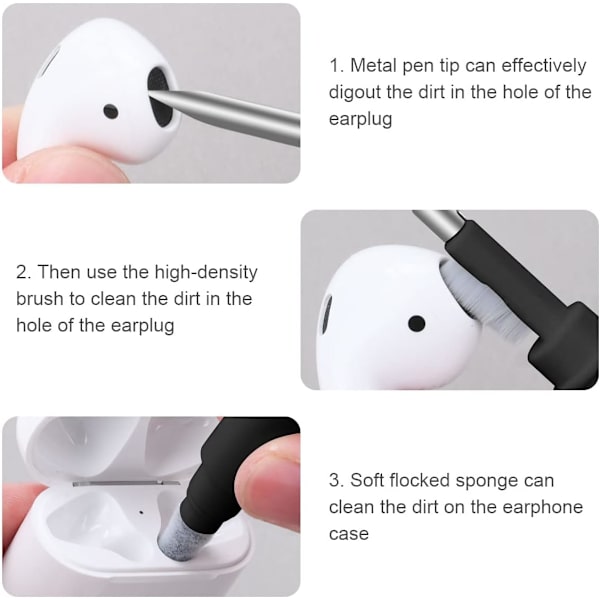 1. Metal pen tip can effectively digout the dirt in the hole of the earplug

2. Then use the high-density brush to clean the dirt in the hole of the earplug

3. Soft flocked sponge can clean the dirt on the earphone case