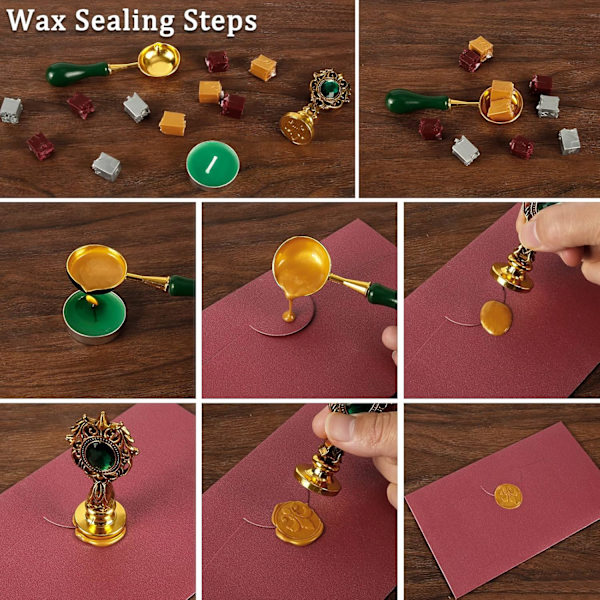 Wax Sealing Steps