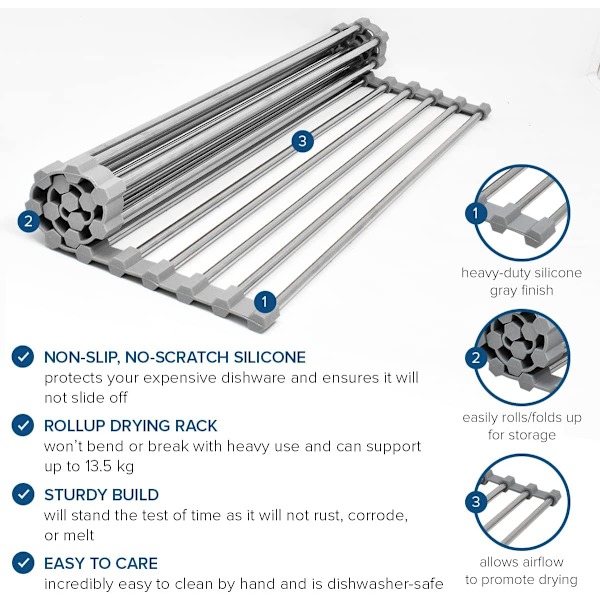 3

2

1

NON-SLIP, NO-SCRATCH SILICONE
protects your expensive dishware and ensures it will not slide off

ROLLUP DRYING RACK
won't bend or break with heavy use and can support up to 13.5 kg

STURDY BUILD
will stand the test of time as it will not rust, corrode, or melt

EASY TO CARE
incredibly easy to clean by hand and is dishwasher-safe

1
heavy-duty silicone gray finish

2
easily rolls/folds up for storage

3
allows airflow to promote drying