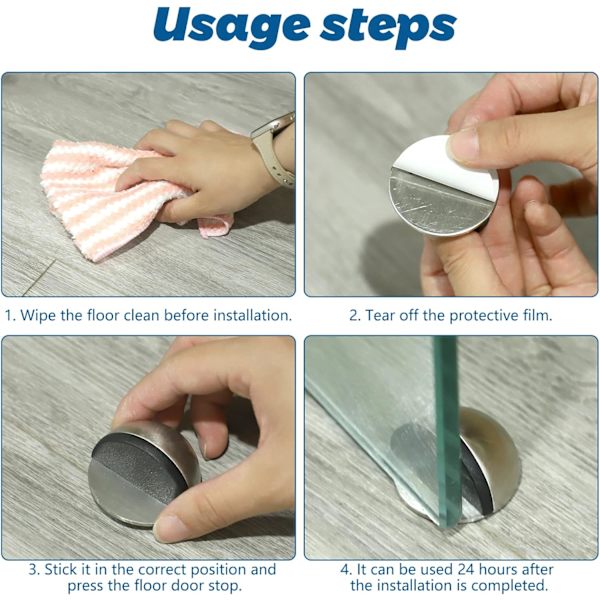 Usage steps

1. Wipe the floor clean before installation.

2. Tear off the protective film.

3. Stick it in the correct position and press the floor door stop.

4. It can be used 24 hours after the installation is completed.