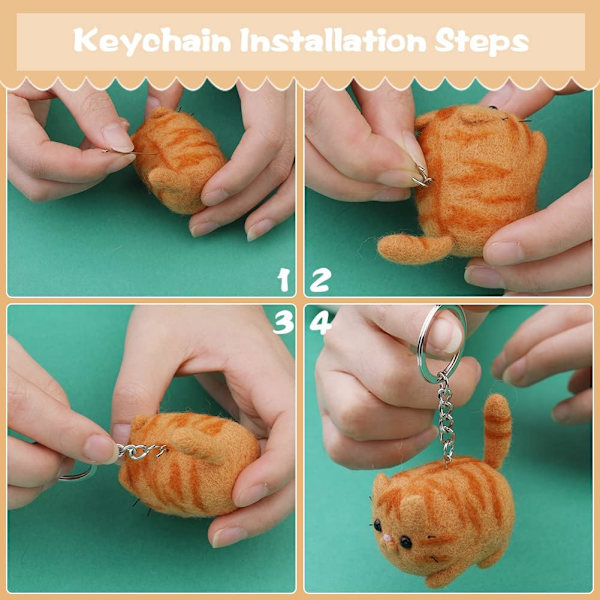 Keychain Installation Steps

1

2

3

4