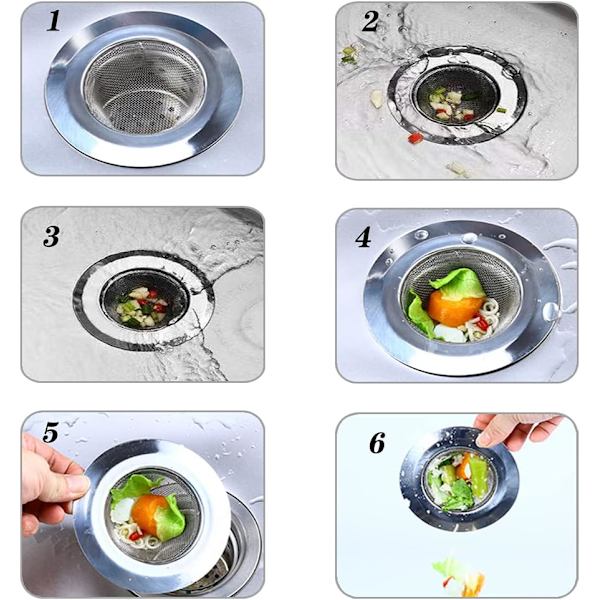 1
2
3
4
5
6