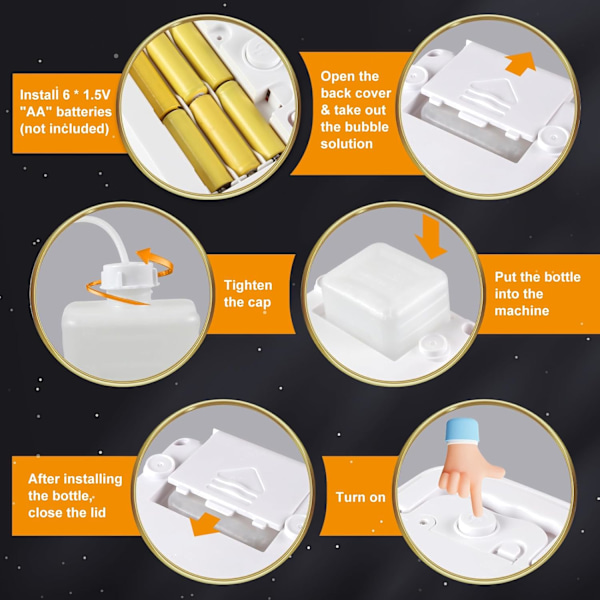 Install 6 * 1.5V "AA" batteries (not included)

Open the back cover & take out the bubble solution

Tighten the cap

Put the bottle into the machine

After installing the bottle, close the lid

Turn on